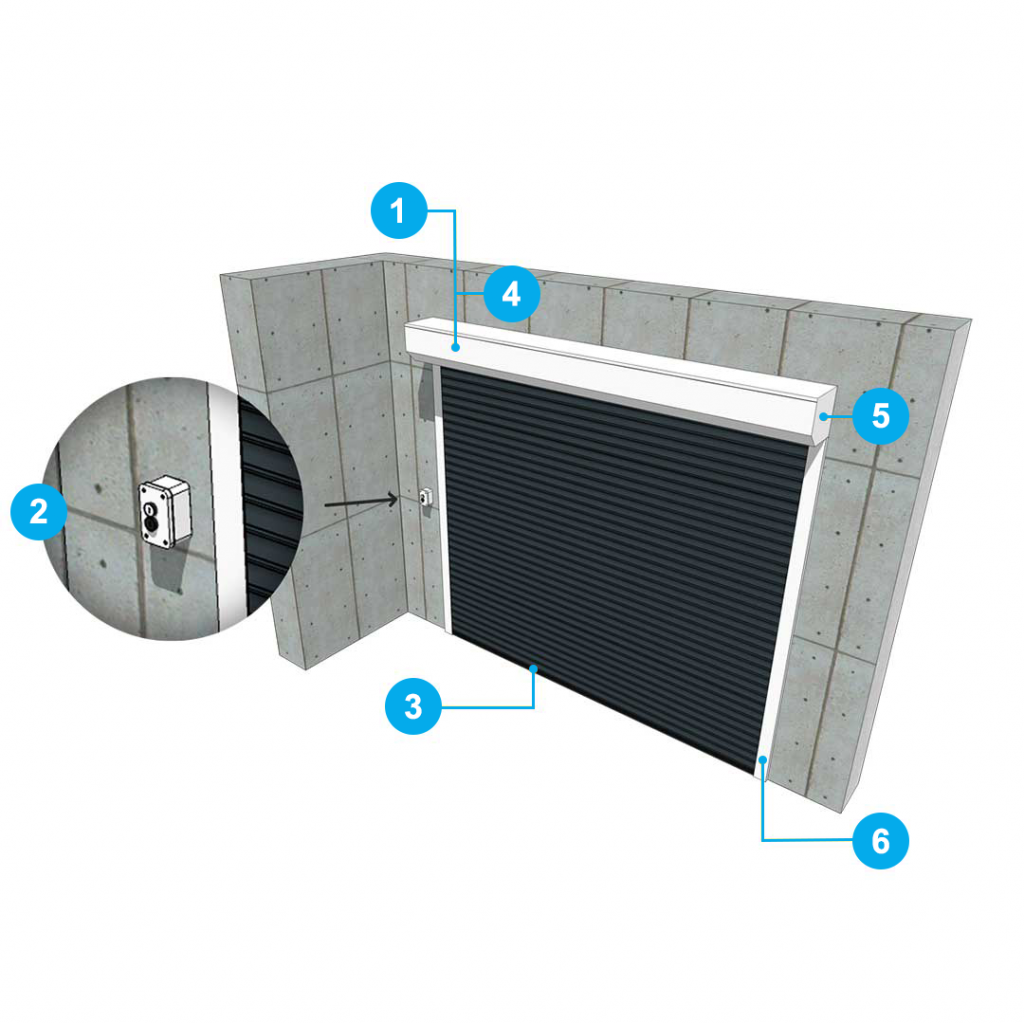 1
4
5
2
3
6