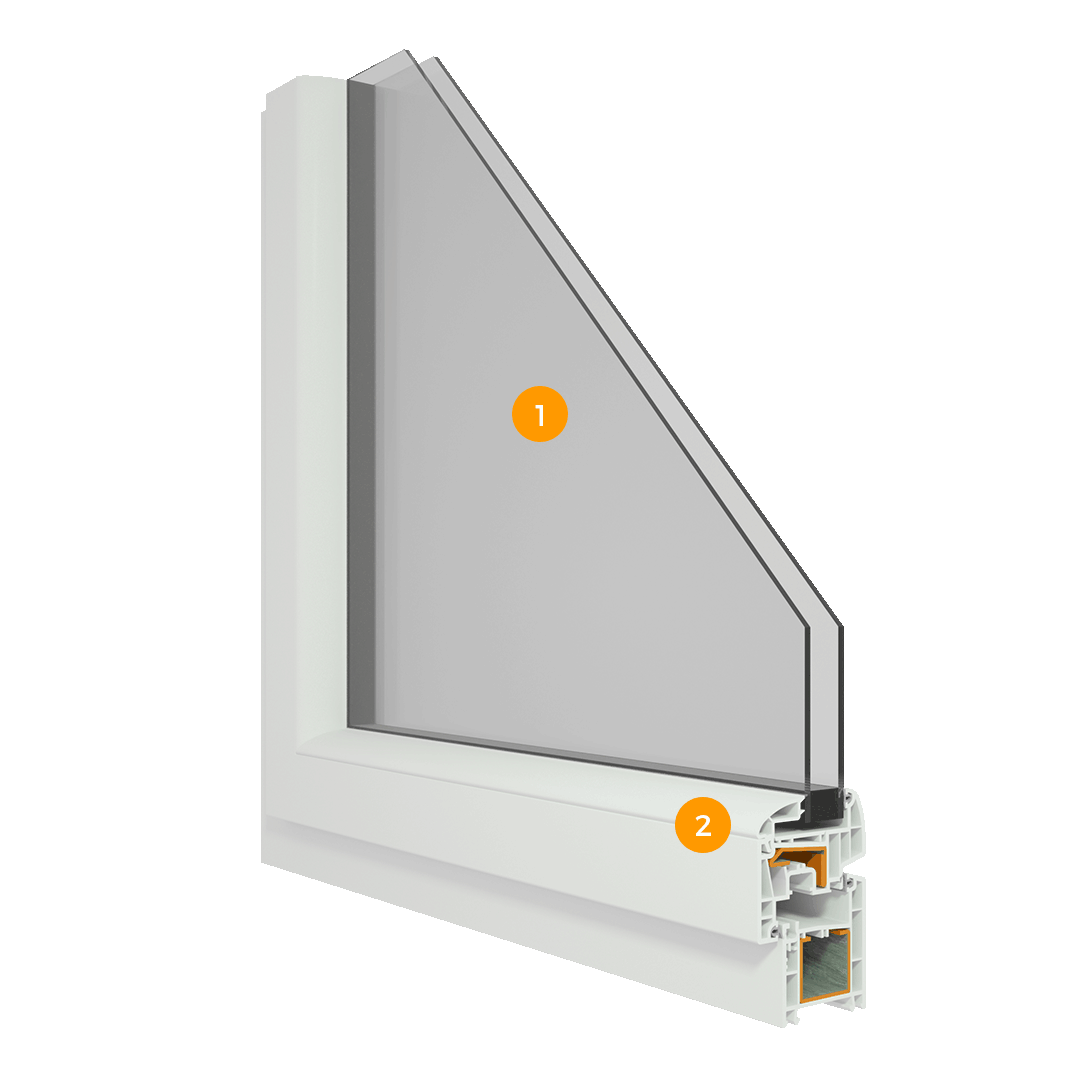 1

2